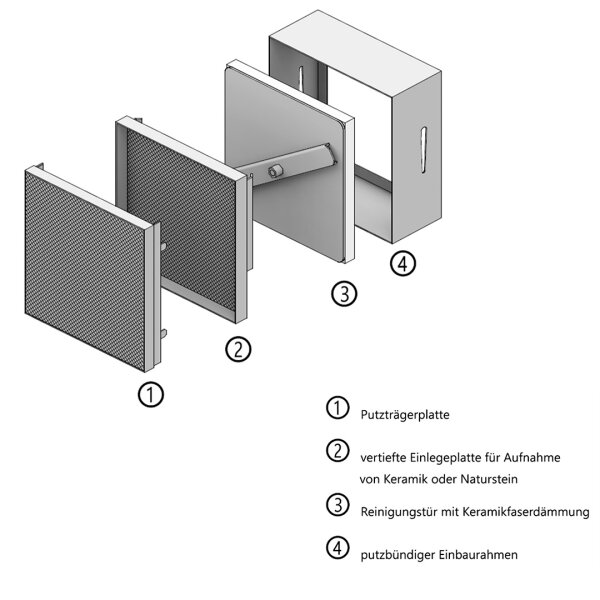 ④

③

②

①

① Putzträgerplatte

② vertiefte Einlegeplatte für Aufnahme von Keramik oder Naturstein

③ Reinigungstür mit Keramikfaserdämmung

④ putzbündiger Einbaurahmen